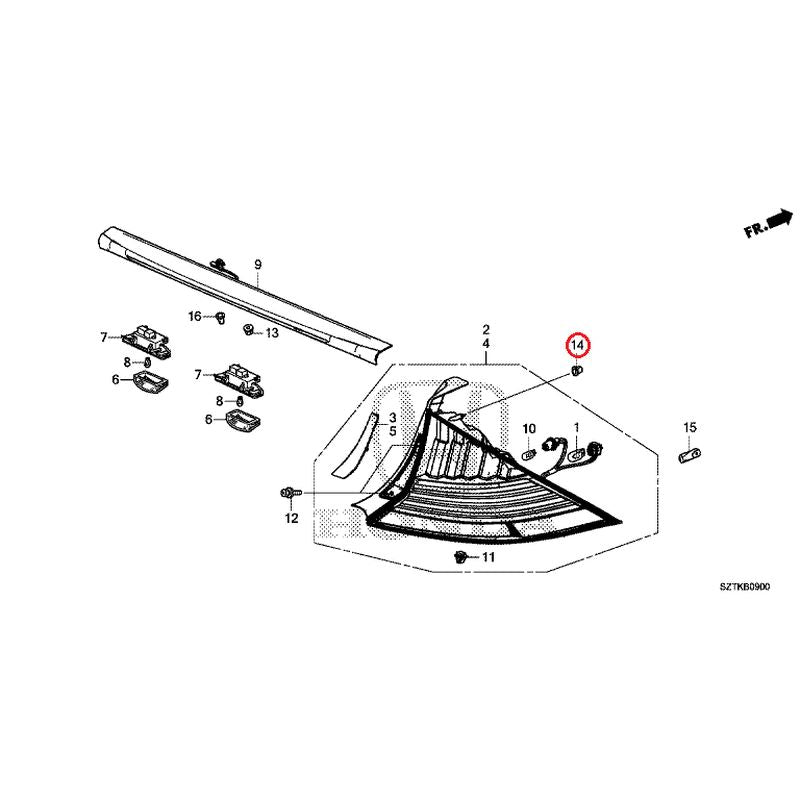 FR.

9

16

13

7

8

6

7

8

6

2
4

14

3
5

10

1

15

12

11

SZTKB0900