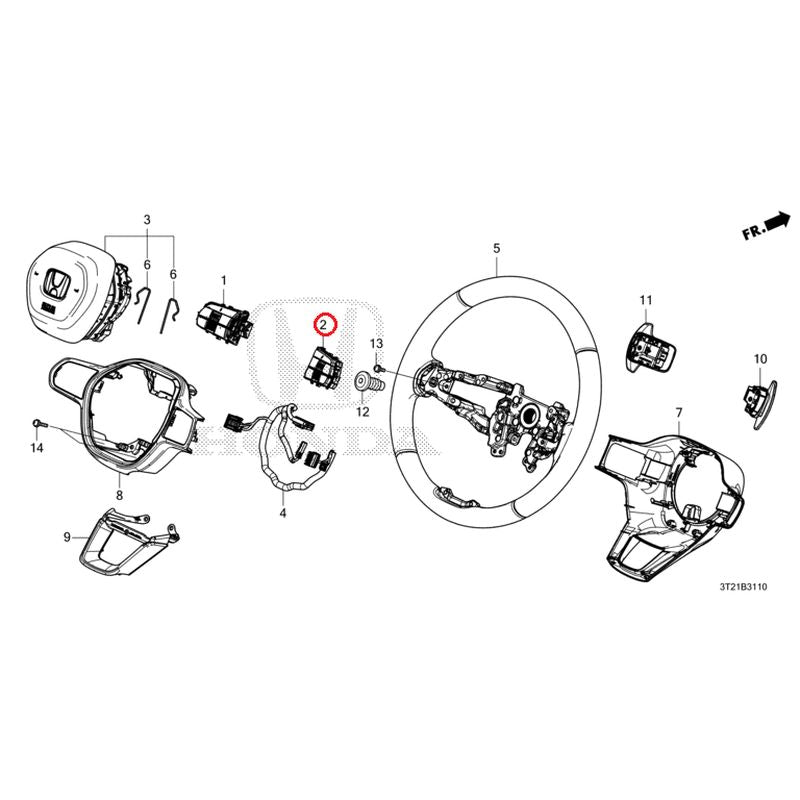 FR.

3

6

6

1

2

13

12

5

11

10

7

14

8

4

9

HONDA

3T21B3110