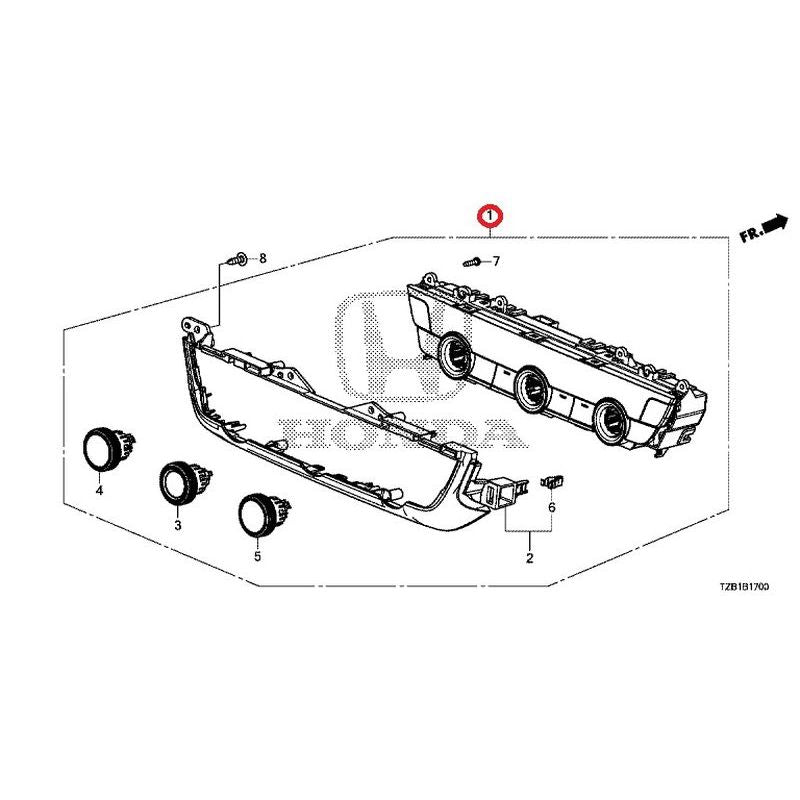 1
FR.
8
7
HONDA
4
3
5
6
2
TZB1B1700