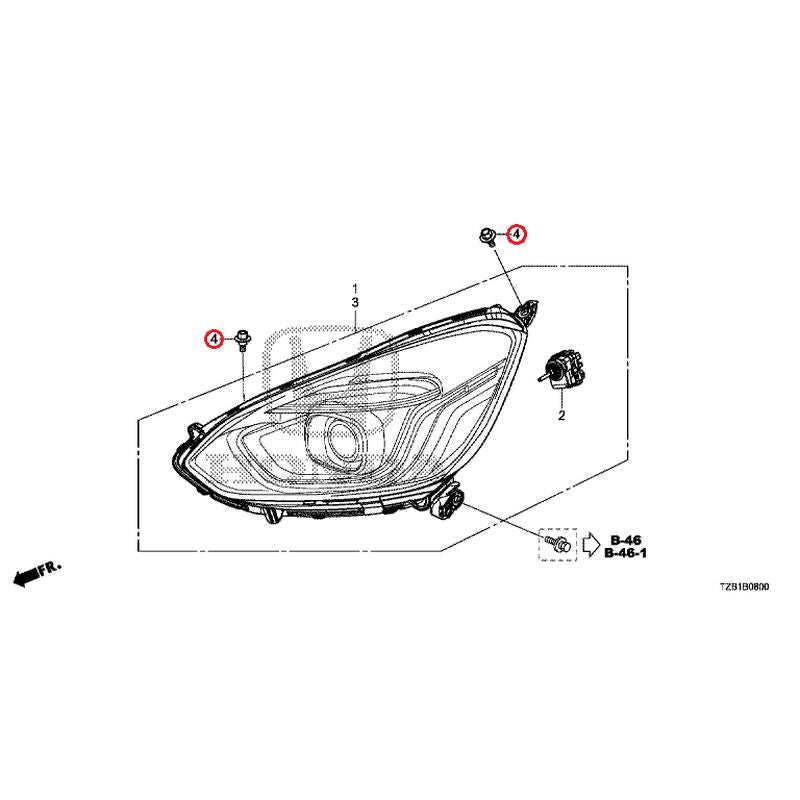 4
1
3
4
2
B-46
B-46-1
FR.
TZB1B0800