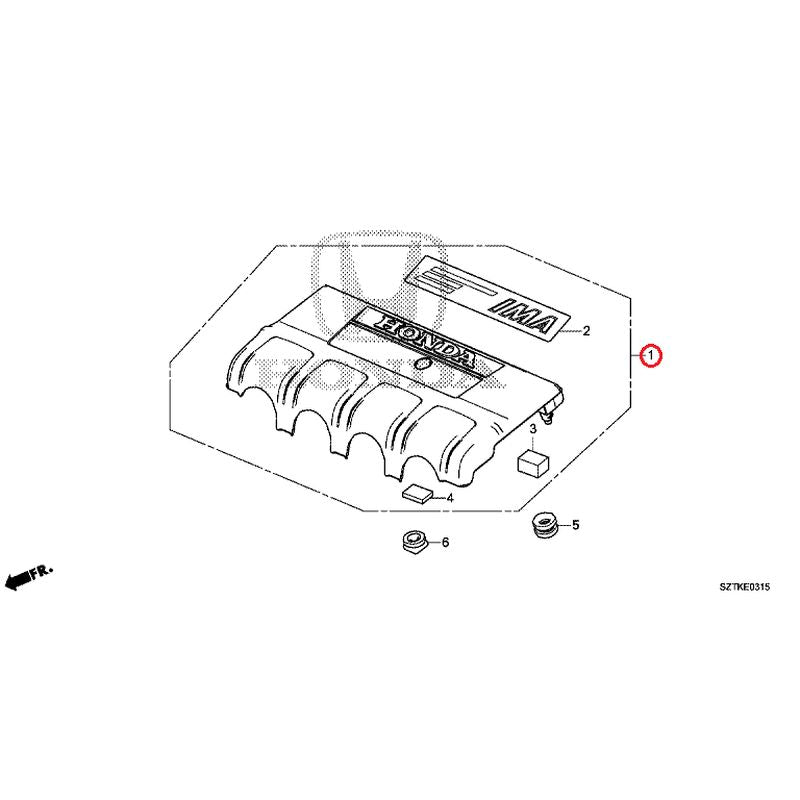 IMA

HONDA

2

1

3

4

5

6

FR.

SZTKE0315