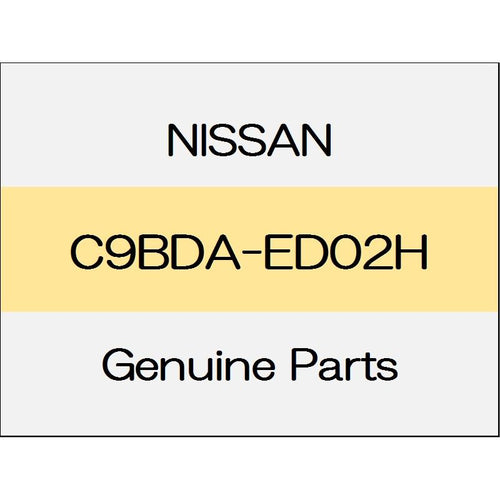 NISSAN

C9BDA-ED02H

Genuine Parts