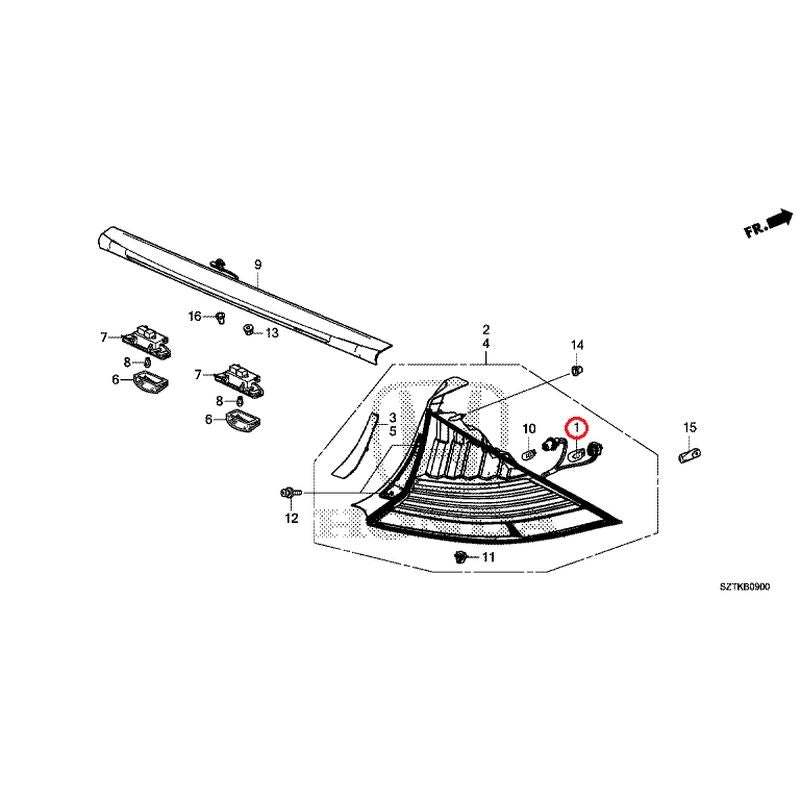 FR.

9

16

13

7

8

6

7

8

6

2
4

14

3
5

10

1

15

12

11

SZTKB0900