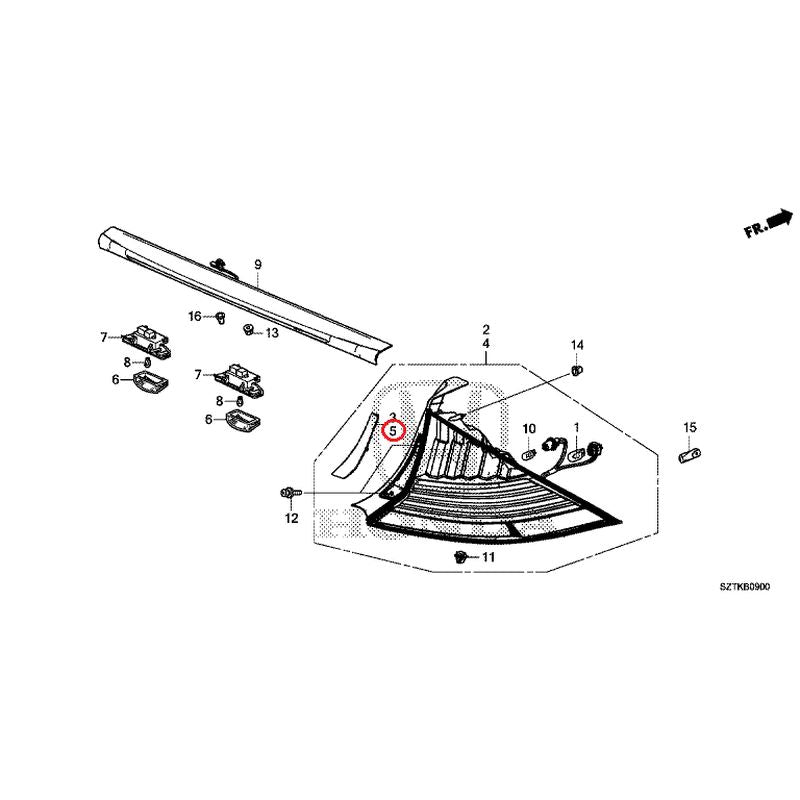 FR.

9

16

13

7

8

6

7

8

6

2
4

14

3
5

10

1

15

12

11

SZTKB0900