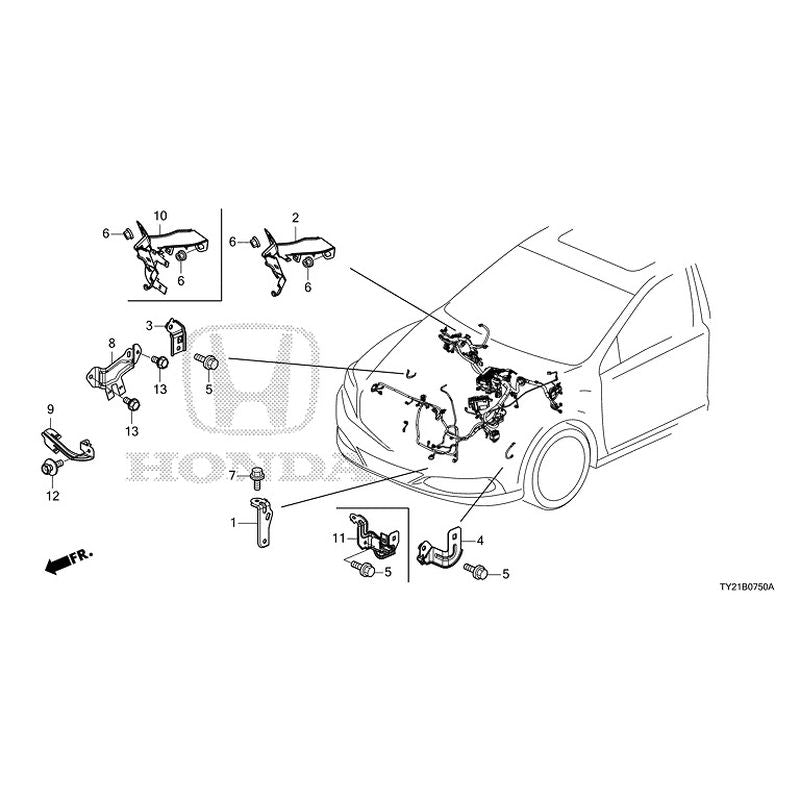 10
6
6
2
6
6
3
8
13
5
13
9
12
HONDA
7
1
11
5
4
5
FR.
TY21B0750A