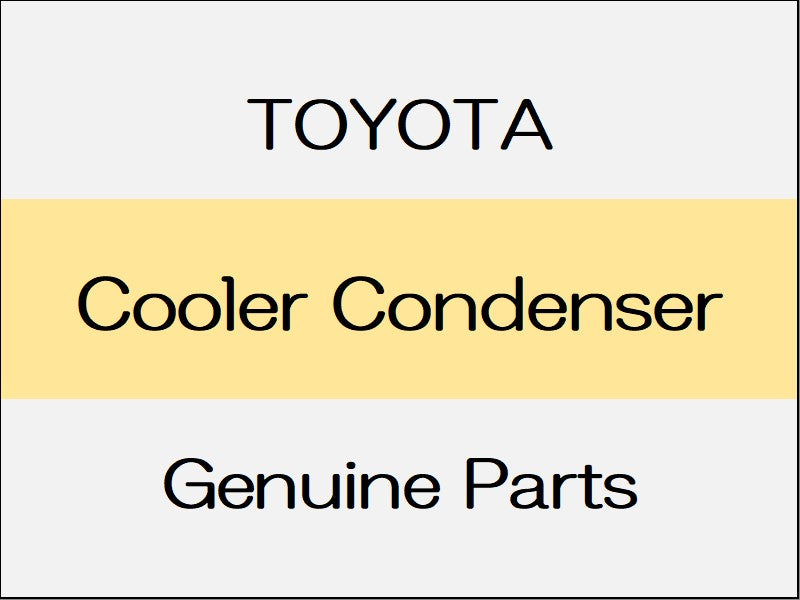 TOYOTA

Cooler Condenser

Genuine Parts